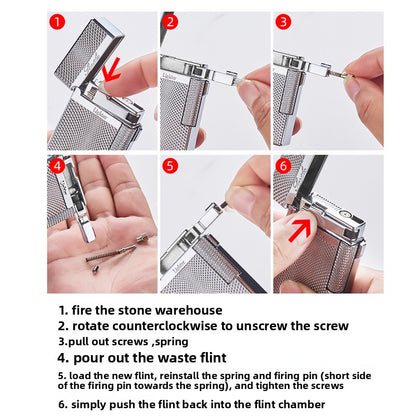 1

2

3

4

5

6

1. fire the stone warehouse
2. rotate counterclockwise to unscrew the screw
3.pull out screws ,spring
4. pour out the waste flint
5. load the new flint, reinstall the spring and firing pin (short side of the firing pin towards the spring), and tighten the screws
6. simply push the flint back into the flint chamber